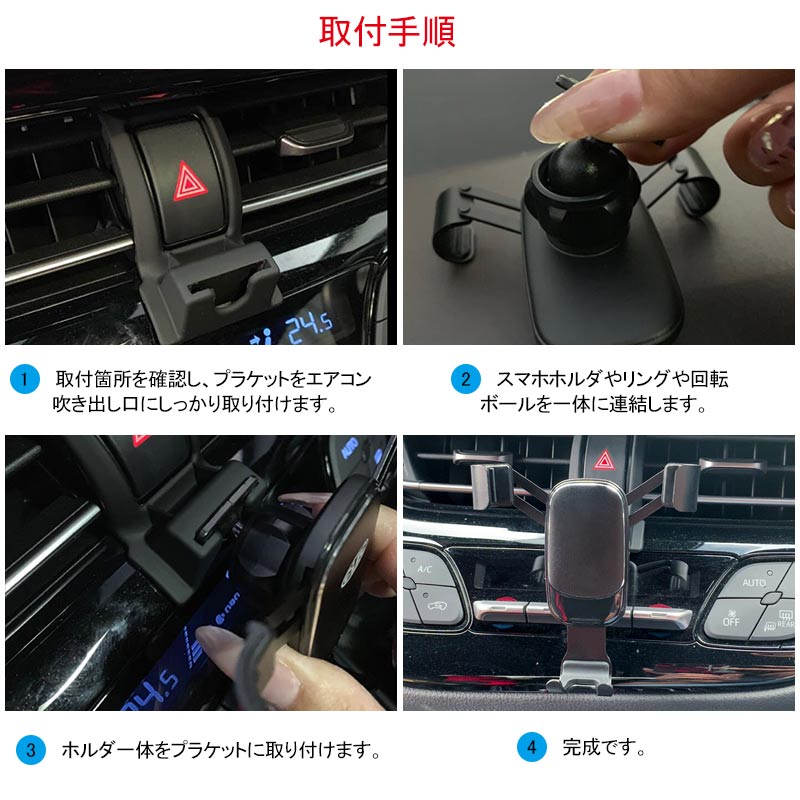 取付手順

24.5

1 取付箇所を確認し、ブラケットをエアコン吹き出し口にしっかり取り付けます。

2 スマホホルダやリングや回転ボールを一体に連結します。

AUTO

24.5

A/C

AUTO

OFF

REAR

3 ホルダー体をブラケットに取り付けます。

4 完成です。