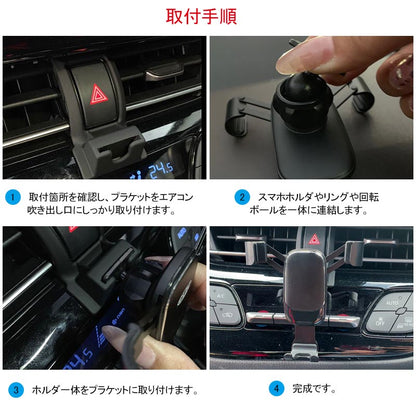 取付手順

24.5

1 取付箇所を確認し、ブラケットをエアコン吹き出し口にしっかり取り付けます。

2 スマホホルダやリングや回転ボールを一体に連結します。

24.5

AUTO

OFF

3 ホルダー体をブラケットに取り付けます。

4 完成です。