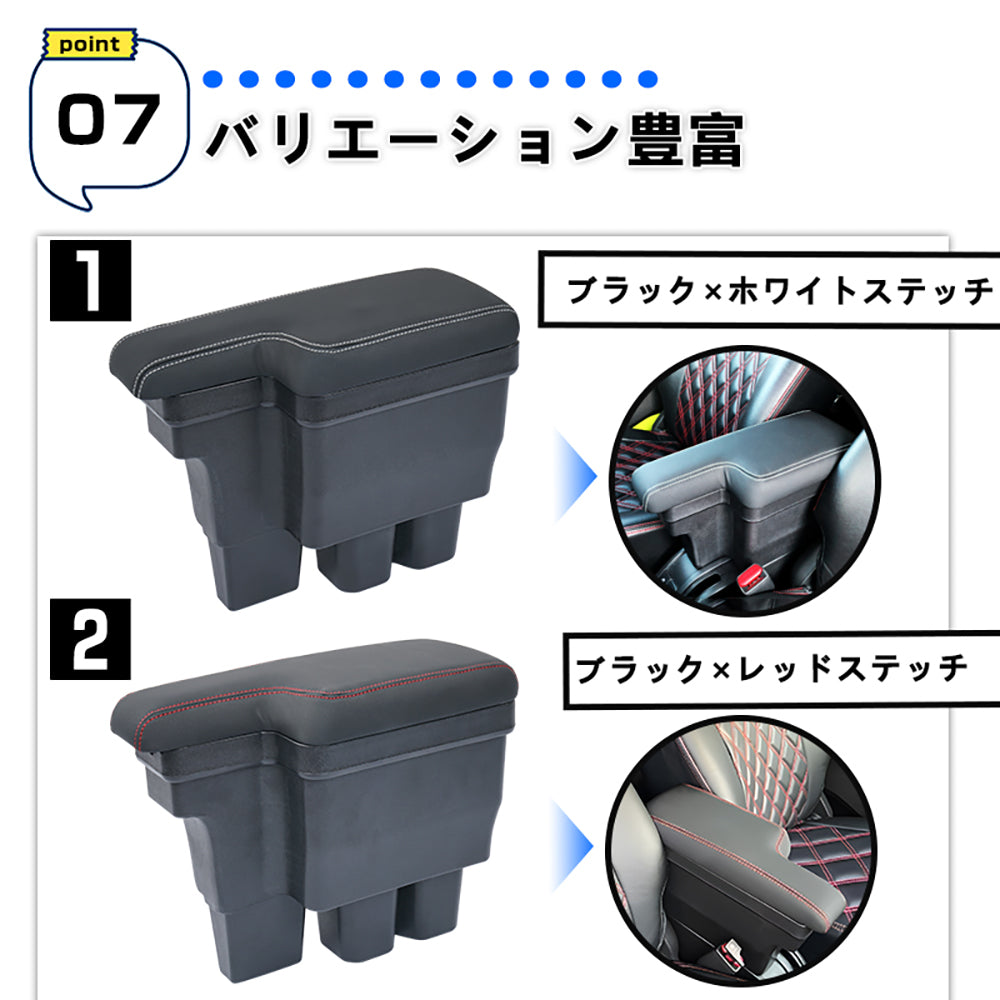 point
07
バリエーション豊富

1
ブラック×ホワイトステッチ

2
ブラック×レッドステッチ