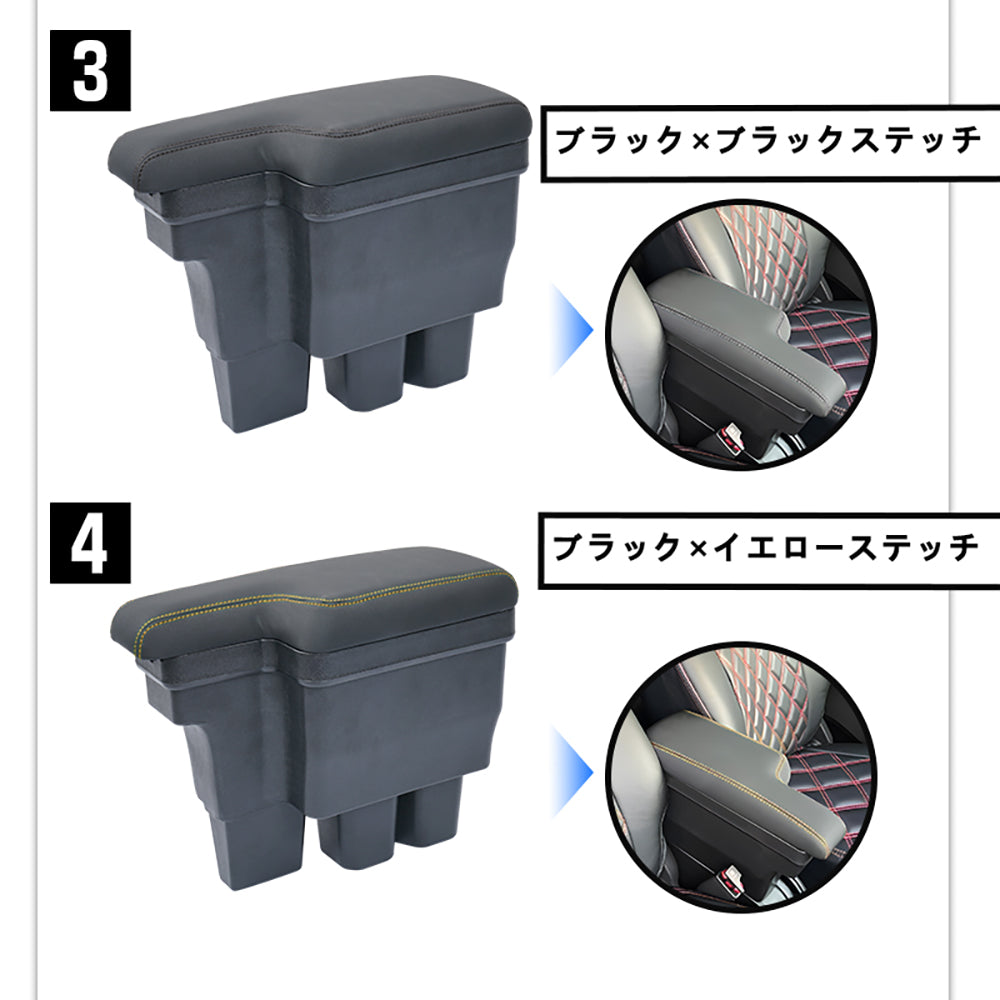 3

ブラック×ブラックステッチ

4

ブラック×イエローステッチ