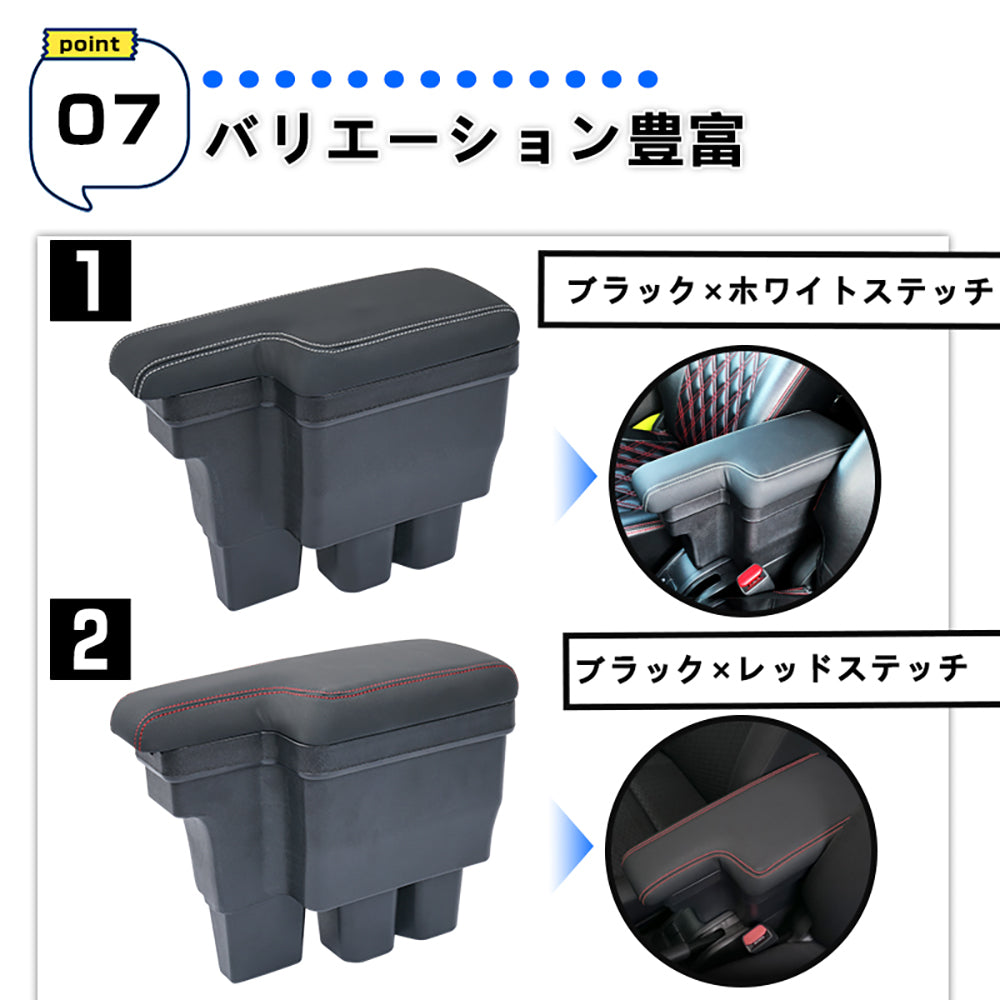 point
07
バリエーション豊富

1
ブラック×ホワイトステッチ

2
ブラック×レッドステッチ