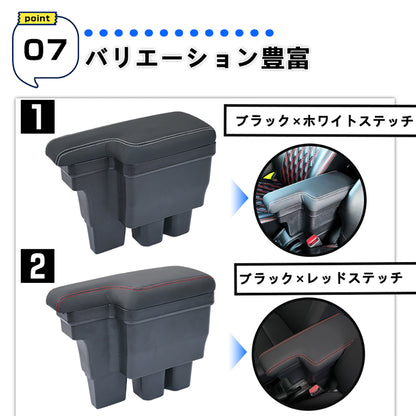 point
07
バリエーション豊富

1
ブラック×ホワイトステッチ

2
ブラック×レッドステッチ