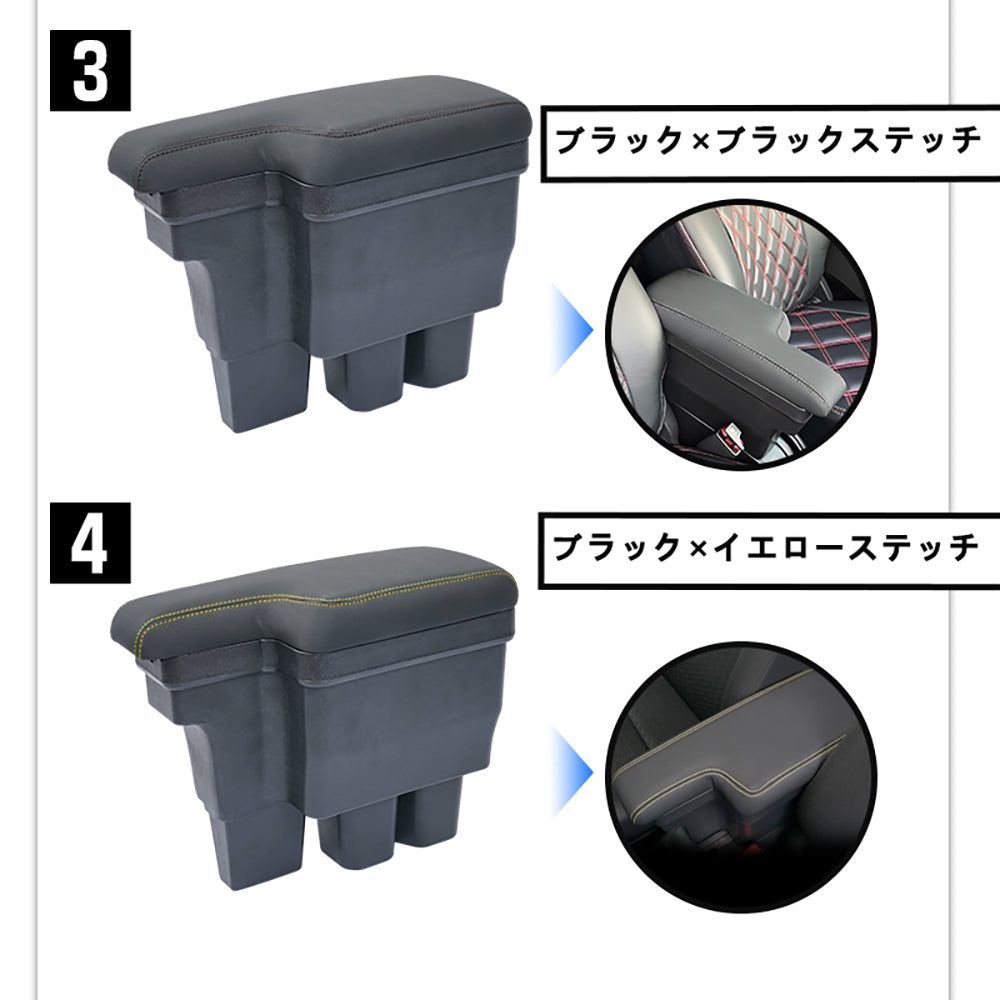 3

ブラック×ブラックステッチ

4

ブラック×イエローステッチ