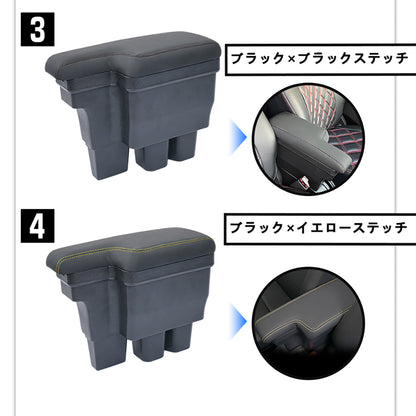 3

ブラック×ブラックステッチ

4

ブラック×イエローステッチ