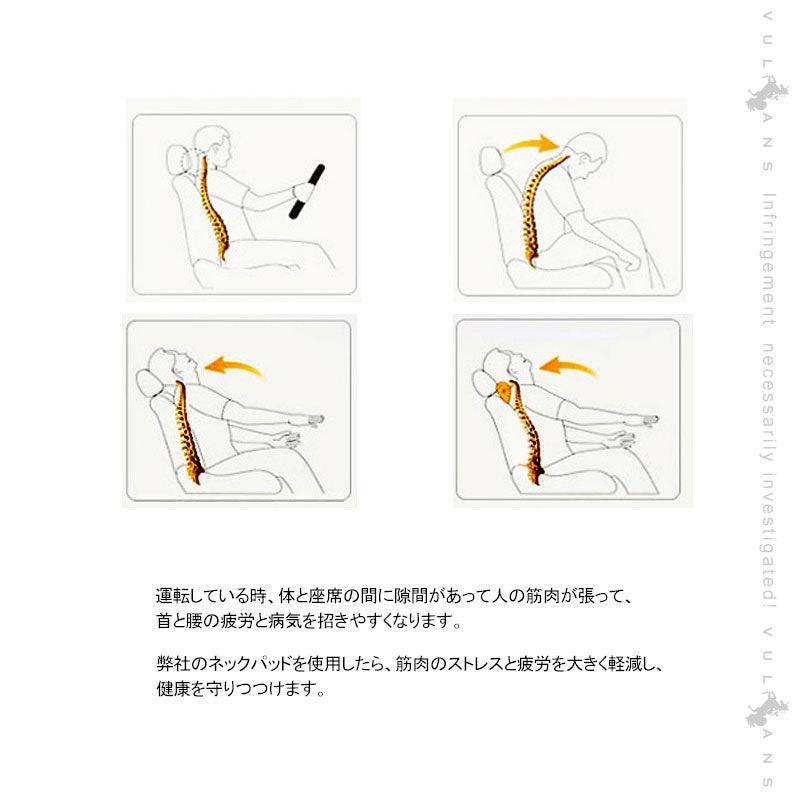 運転している時、体と座席の間に隙間があって人の筋肉が張って、首と腰の疲労と病気を招きやすくなります。

弊社のネックパッドを使用したら、筋肉のストレスと疲労を大きく軽減し、健康を守りつつけます。

VULCANS Infringement necessarily investigated! VULCANS