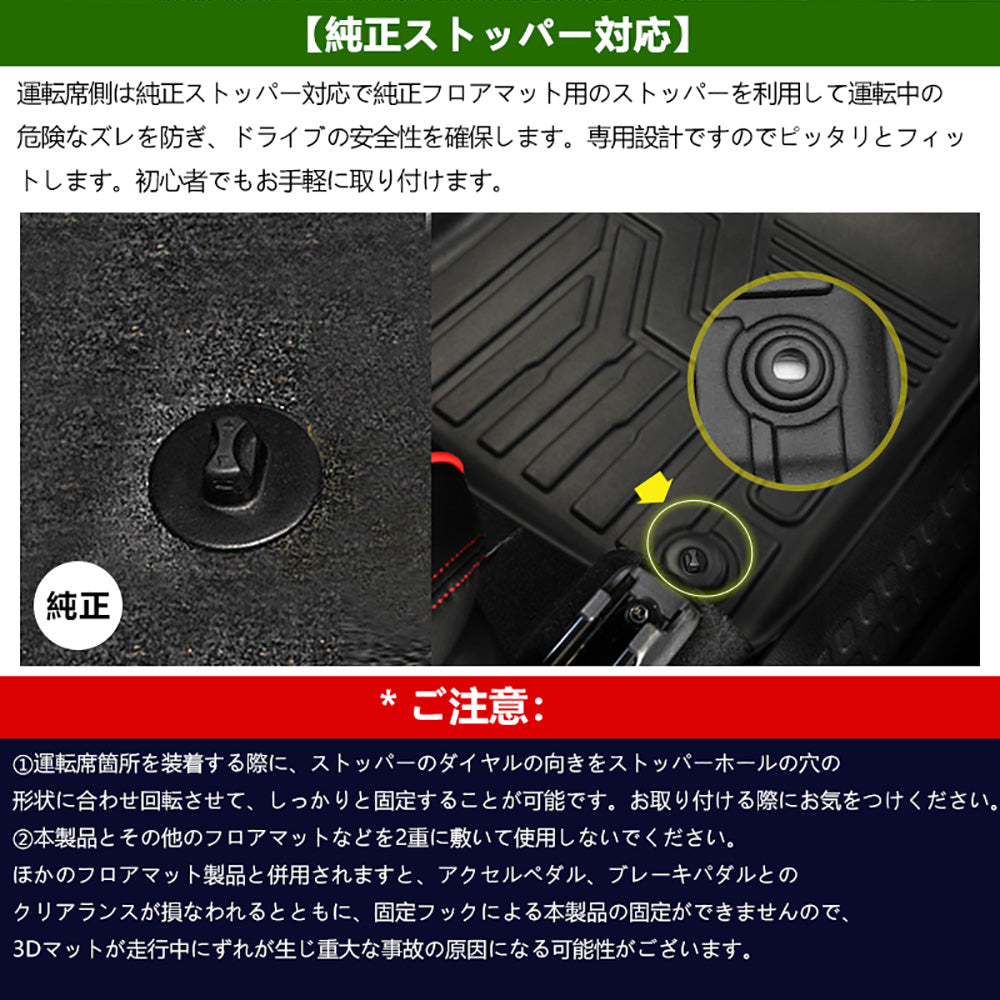 【純正ストッパー対応】

運転席側は純正ストッパー対応で純正フロアマット用のストッパーを利用して運転中の危険なズレを防ぎ、ドライブの安全性を確保します。専用設計ですのでピッタリとフィットします。初心者でもお手軽に取り付けます。

純正

* ご注意:

①運転席箇所を装着する際に、ストッパーのダイヤルの向きをストッパーホールの穴の形状に合わせ回転させて、しっかりと固定することが可能です。お取り付ける際にお気をつけください。
②本製品とその他のフロアマットなどを2重に敷いて使用しないでください。
ほかのフロアマット製品と併用されますと、アクセルペダル、ブレーキパダルとのクリアランスが損なわれるとともに、固定フックによる本製品の固定ができませんので、3Dマットが走行中にずれが生じ重大な事故の原因になる可能性がございます。