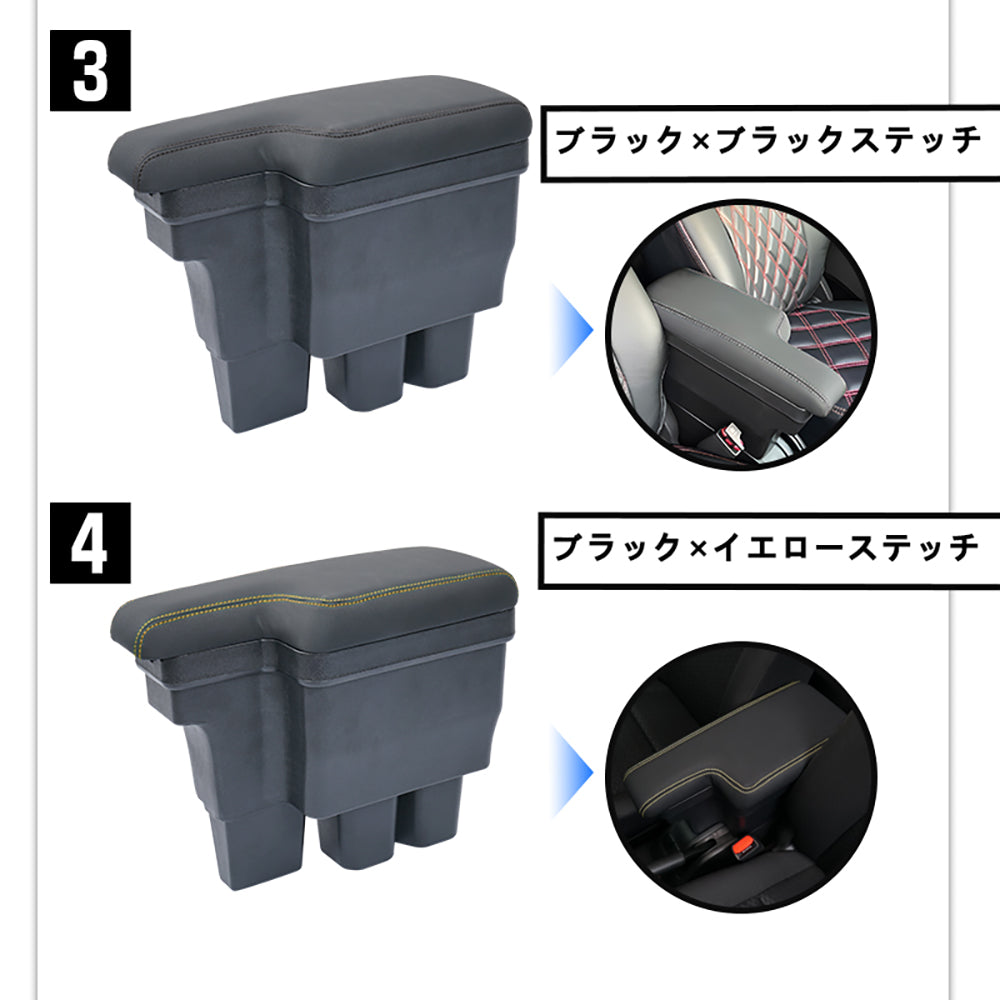 3

ブラック×ブラックステッチ

4

ブラック×イエローステッチ