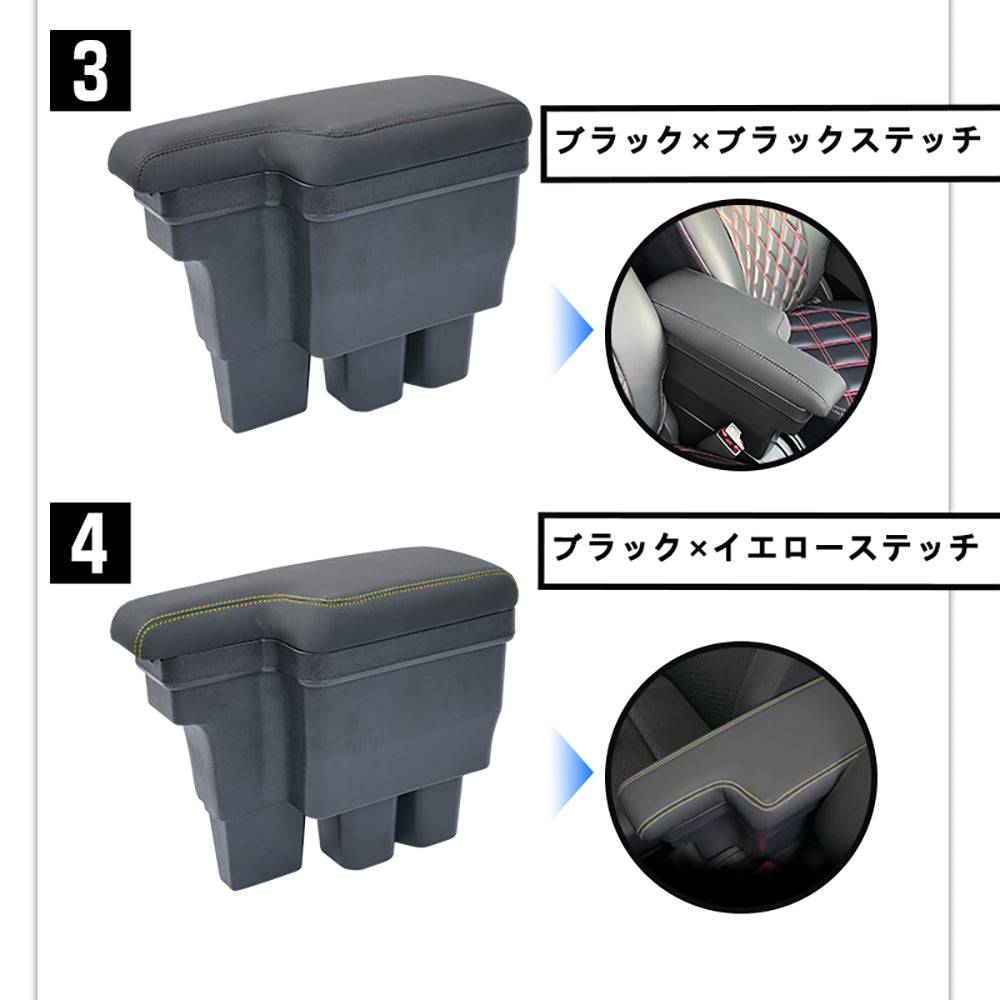 3

ブラック×ブラックステッチ

4

ブラック×イエローステッチ