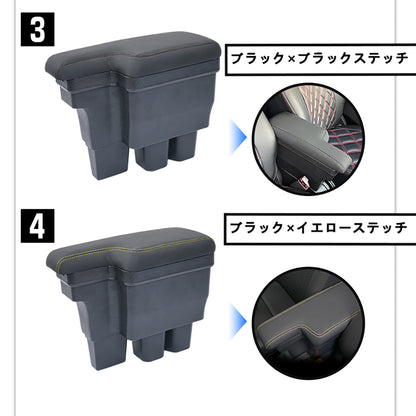 3

ブラック×ブラックステッチ

4

ブラック×イエローステッチ