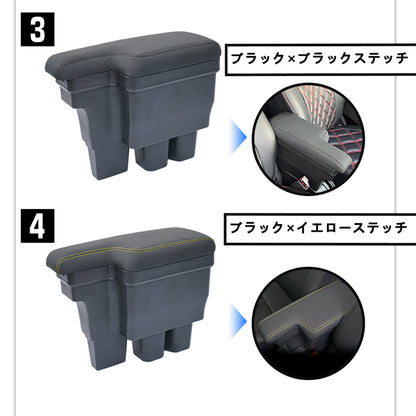 3

ブラック×ブラックステッチ

4

ブラック×イエローステッチ