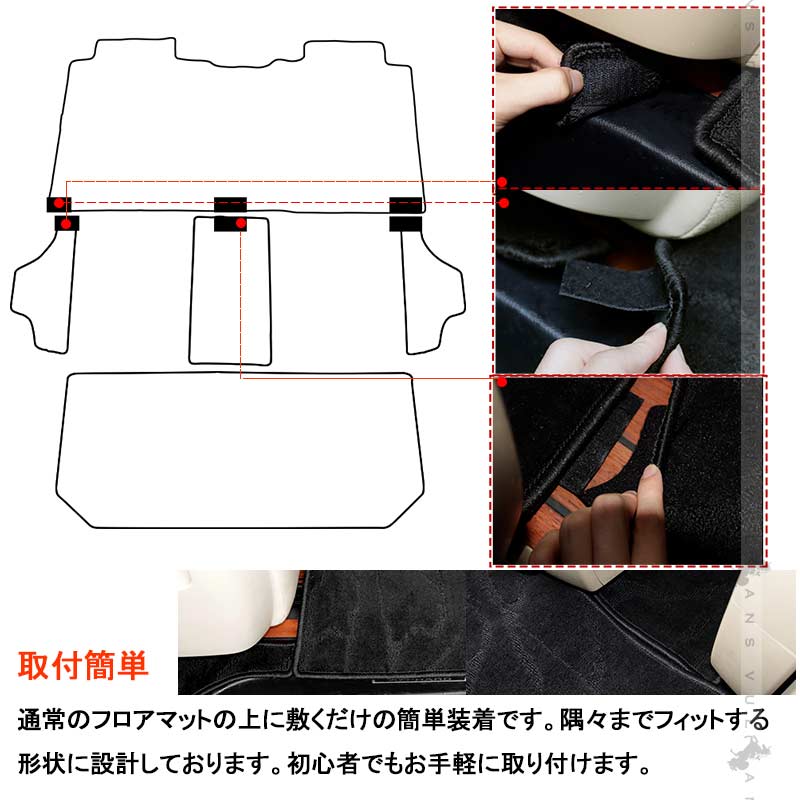 取付簡単

通常のフロアマットの上に敷くだけの簡単装着です。隅々までフィットする形状に設計しております。初心者でもお手軽に取り付けます。