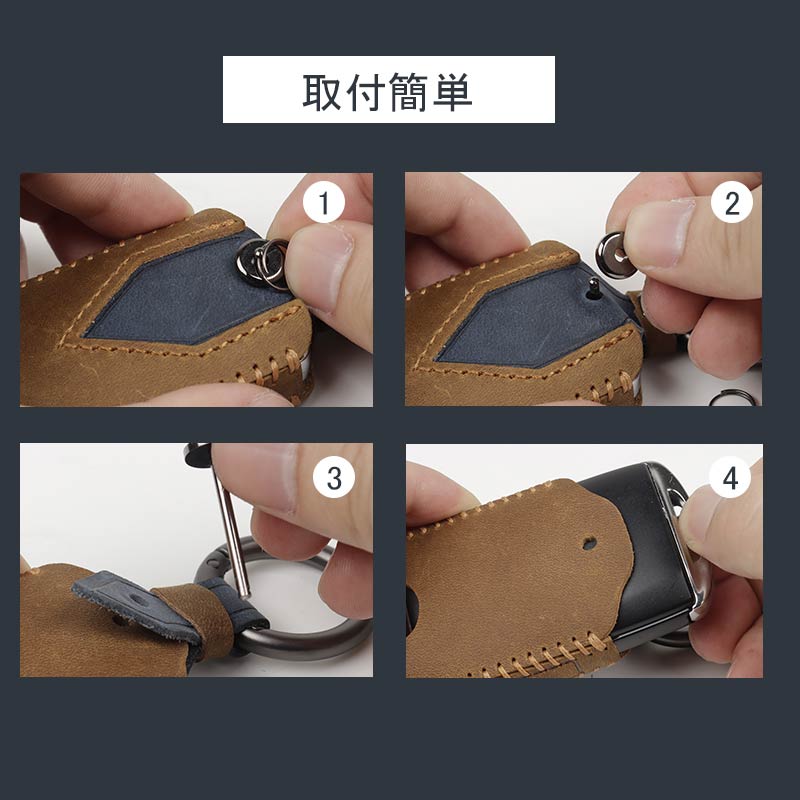 取付簡単

1

2

3

4