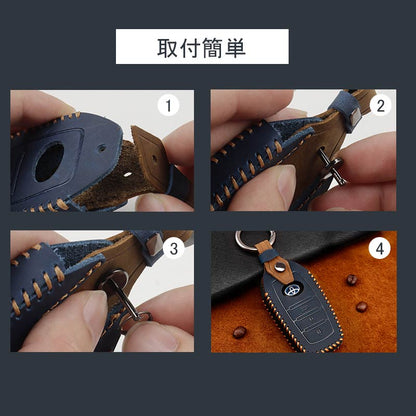 取付簡単

1

2

3

4