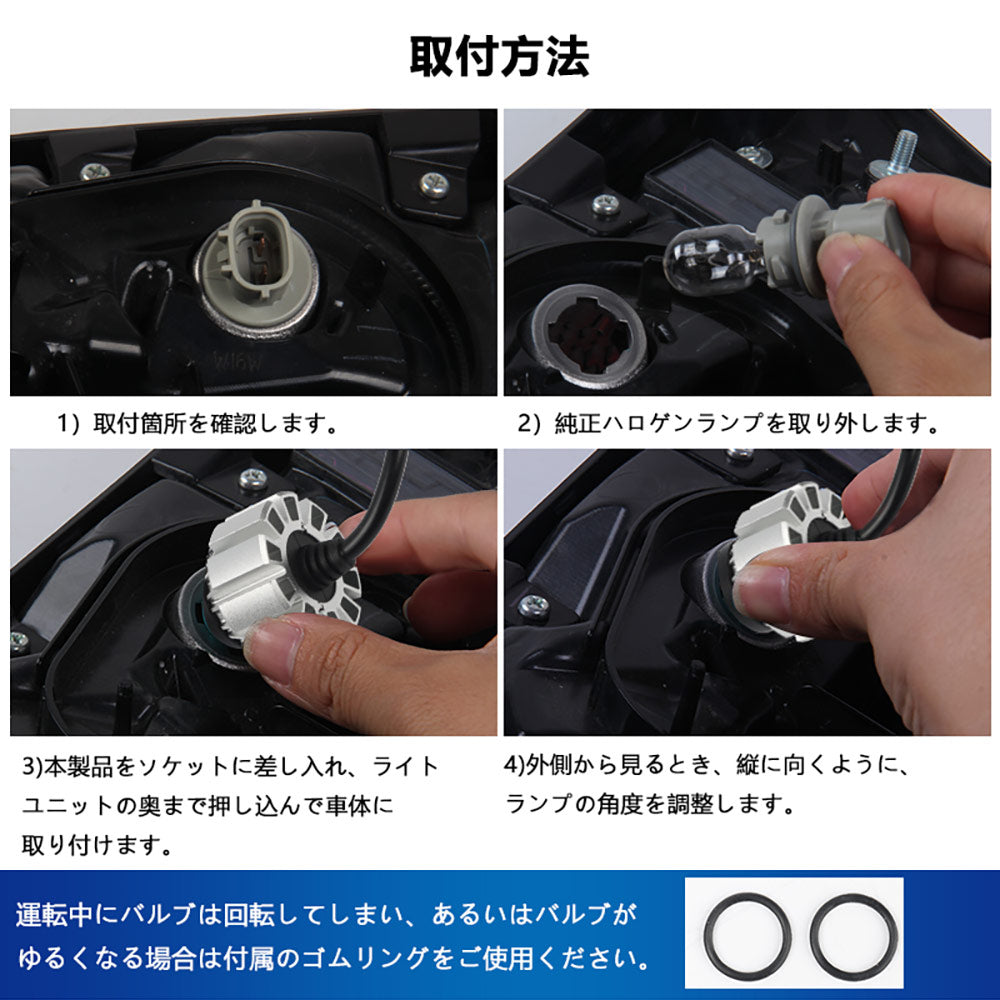 取付方法

W16W

1）取付箇所を確認します。

2）純正ハロゲンランプを取り外します。

3)本製品をソケットに差し入れ、ライトユニットの奥まで押し込んで車体に取り付けます。

4)外側から見るとき、縦に向くように、ランプの角度を調整します。

運転中にバルブは回転してしまい、あるいはバルブがゆるくなる場合は付属のゴムリングをご使用ください。