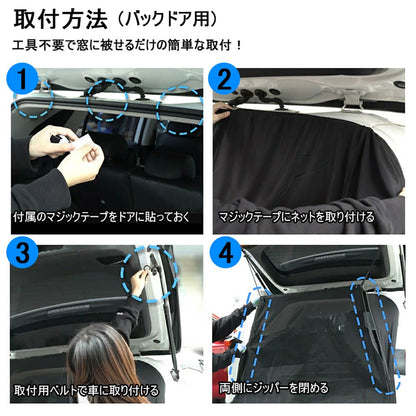 取付方法（バックドア用）

工具不要で窓に被せるだけの簡単な取付！

1

付属のマジックテープをドアに貼っておく

2

マジックテープにネットを取り付ける

3

取付用ベルトで車に取り付ける

4

両側にジッパーを閉める