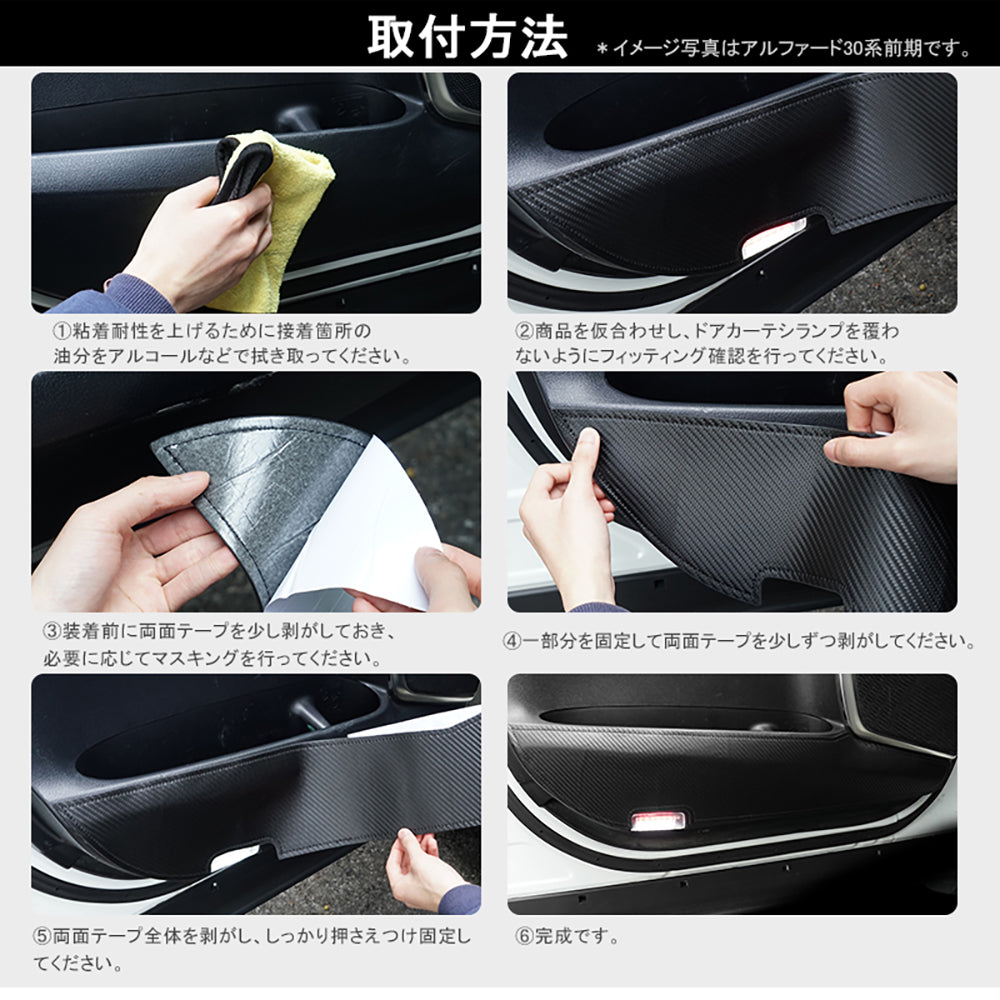 取付方法 ＊イメージ写真はアルファード30系前期です。

①粘着耐性を上げるために接着箇所の油分をアルコールなどで拭き取ってください。

②商品を仮合わせし、ドアカーテシランプを覆わないようにフィッティング確認を行ってください。

③装着前に両面テープを少し剥がしておき、必要に応じてマスキングを行ってください。

④一部分を固定して両面テープを少しずつ剥がしてください。

⑤両面テープ全体を剥がし、しっかり押さえつけ固定してください。

⑥完成です。