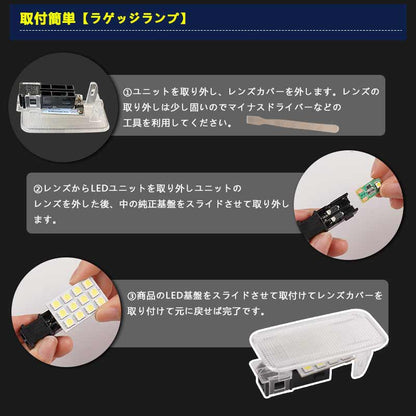 取付簡単【ラゲッジランプ】

①ユニットを取り外し、レンズカバーを外します。レンズの取り外しは少し固いのでマイナスドライバーなどの工具を利用してください。

②レンズからLEDユニットを取り外しユニットのレンズを外した後、中の純正基盤をスライドさせて取り外します。

③商品のLED基盤をスライドさせて取付けてレンズカバーを取り付けて元に戻せば完了です。