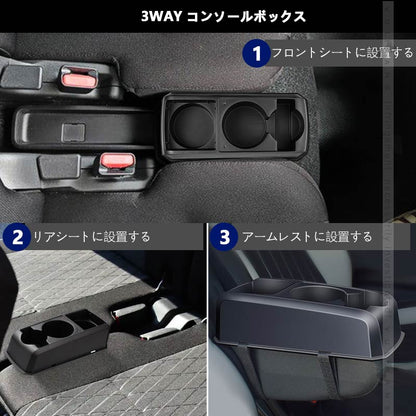 3WAY コンソールボックス

1 フロントシートに設置する

2 リアシートに設置する

3 アームレストに設置する