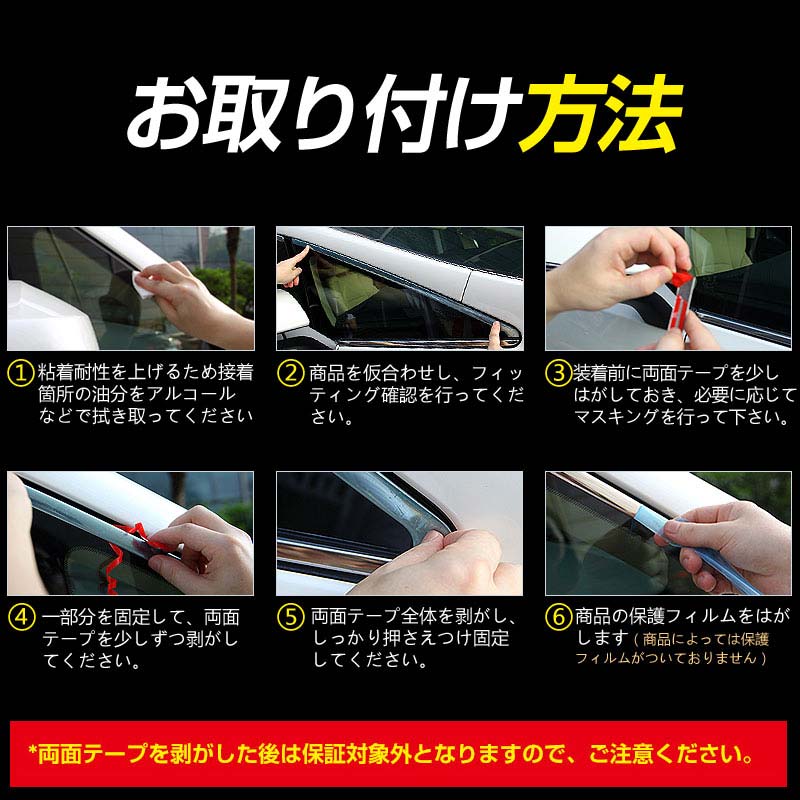 お取り付け方法

①粘着耐性を上げるため接着箇所の油分をアルコールなどで拭き取ってください

②商品を仮合わせし、フィッティング確認を行ってください。

③装着前に両面テープを少しはがしておき、必要に応じてマスキングを行って下さい。

④一部分を固定して、両面テープを少しずつ剥がしてください。

⑤両面テープ全体を剥がし、しっかり押さえつけ固定してください。

⑥商品の保護フィルムをはがします（商品によっては保護フィルムがついておりません）

*両面テープを剥がした後は保証対象外となりますので、ご注意ください。