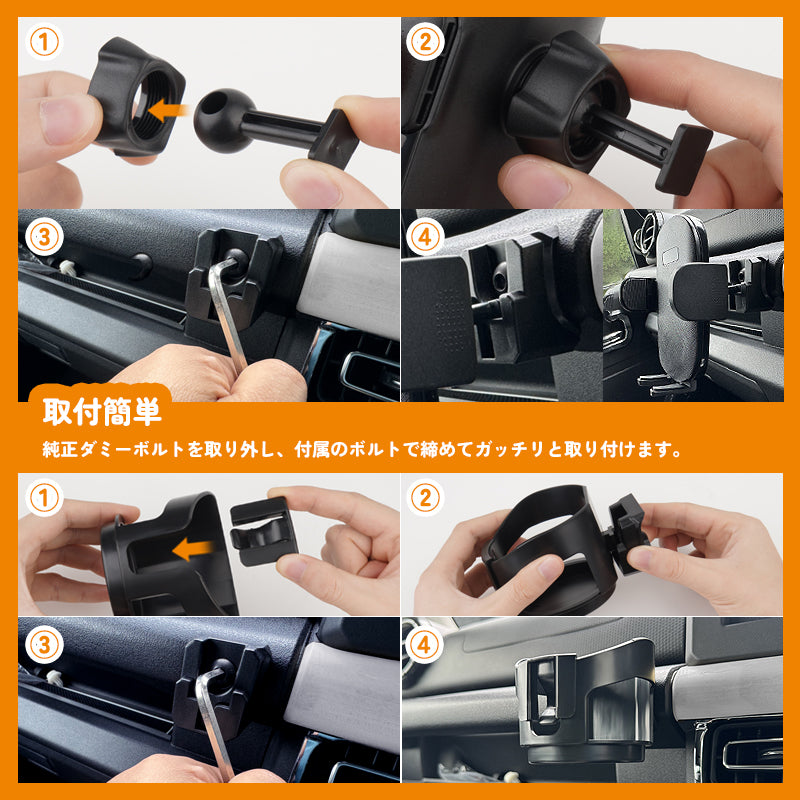 ①

②

③

④

取付簡単

純正ダミーボルトを取り外し、付属のボルトで締めてガッチリと取り付けます。

①

②

③

④