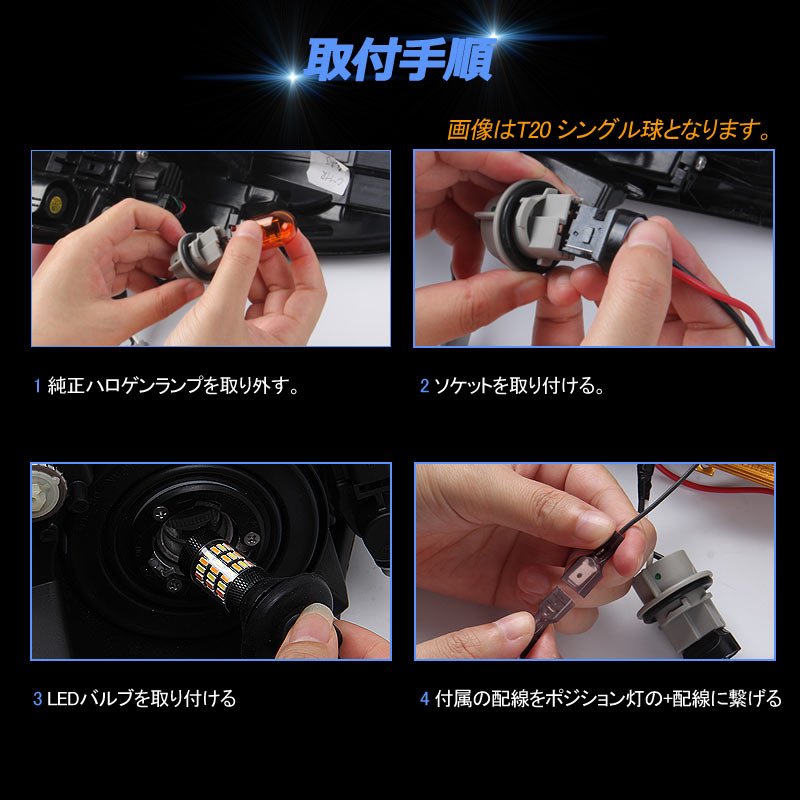 取付手順

画像はT20 シングル球となります。

1 純正ハロゲンランプを取り外す。

2 ソケットを取り付ける。

3 LEDバルブを取り付ける

4 付属の配線をポジション灯の+配線に繋げる