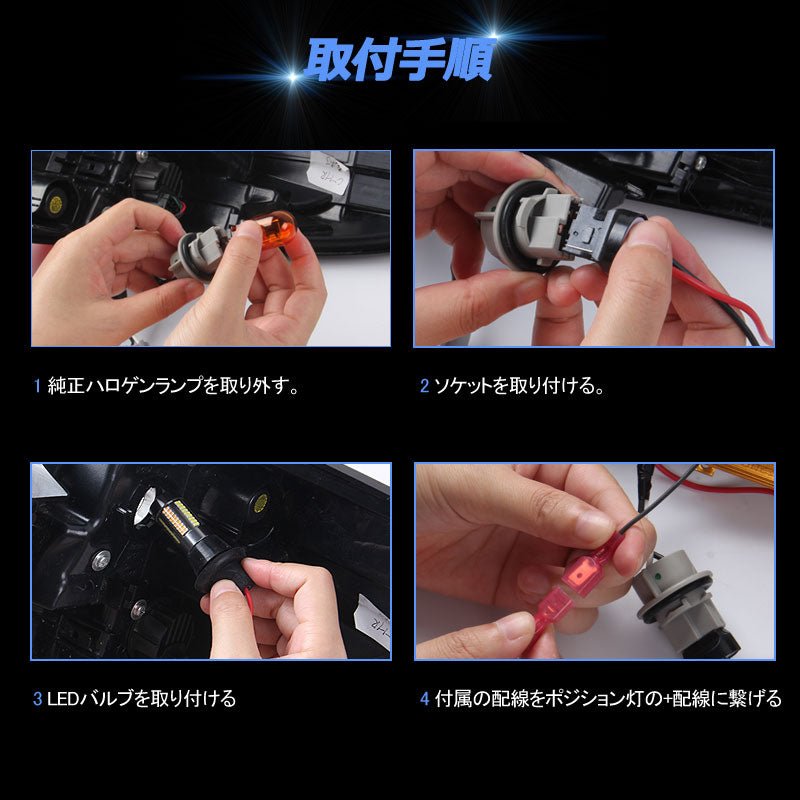 取付手順

1 純正ハロゲンランプを取り外す。

2 ソケットを取り付ける。

3 LEDバルブを取り付ける

4 付属の配線をポジション灯の+配線に繋げる