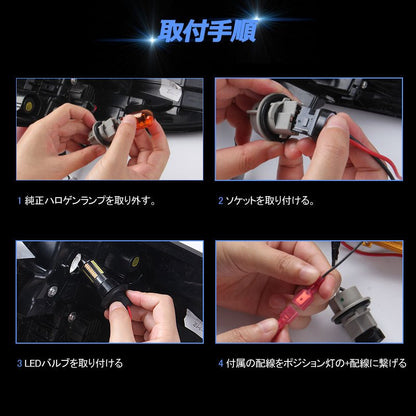 取付手順

1 純正ハロゲンランプを取り外す。

2 ソケットを取り付ける。

3 LEDバルブを取り付ける

4 付属の配線をポジション灯の+配線に繋げる